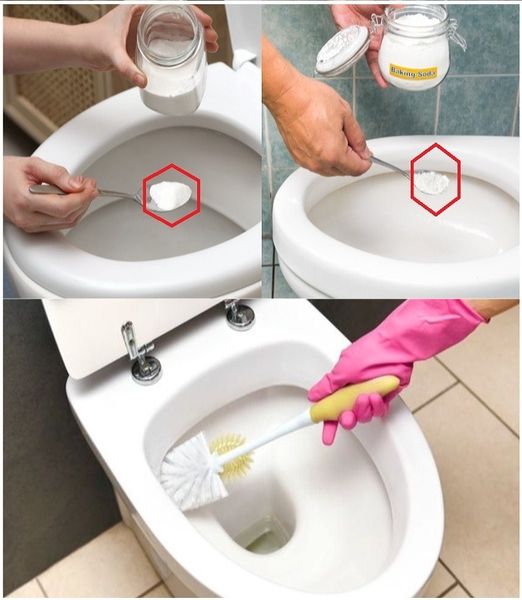 Baking Soda